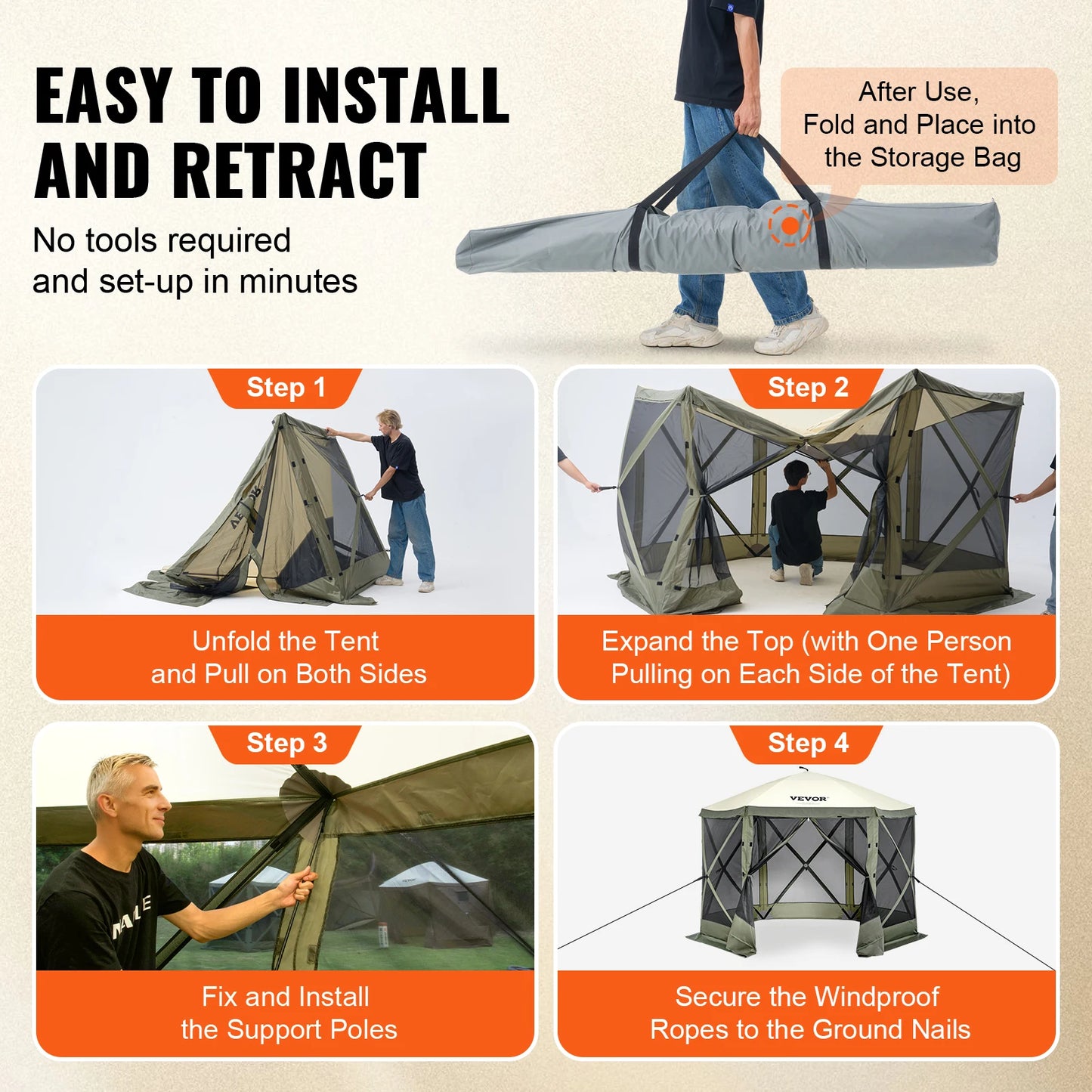 EASY TO INSTALL AND RETRACT

No tools required and set-up in minutes

After Use, Fold and Place into the Storage Bag

Step 1

Unfold the Tent and Pull on Both Sides

Step 2

Expand the Top (with One Person Pulling on Each Side of the Tent)

Step 3

Fix and Install the Support Poles

Step 4

VEVOR

Secure the Windproof Ropes to the Ground Nails